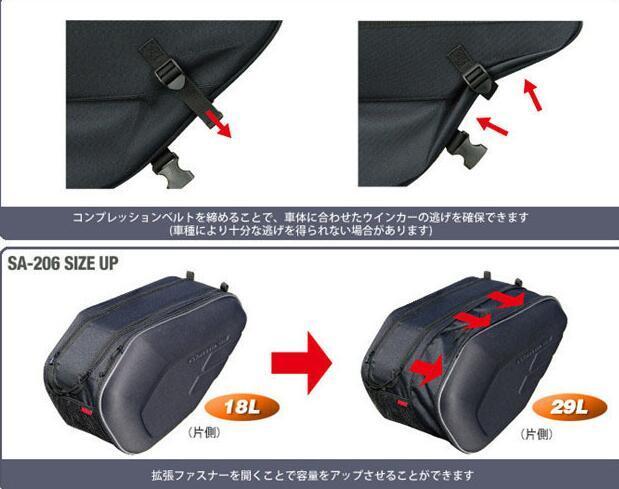 コンプレッションベルトを締めることで、車体に合わせたウインカーの逃げを確保できます
(車種により十分な逃げを得られない場合があります)

SA-206 SIZE UP

18L
(片側)

29L
(片側)

拡張ファスナーを開くことで容量をアップさせることができます