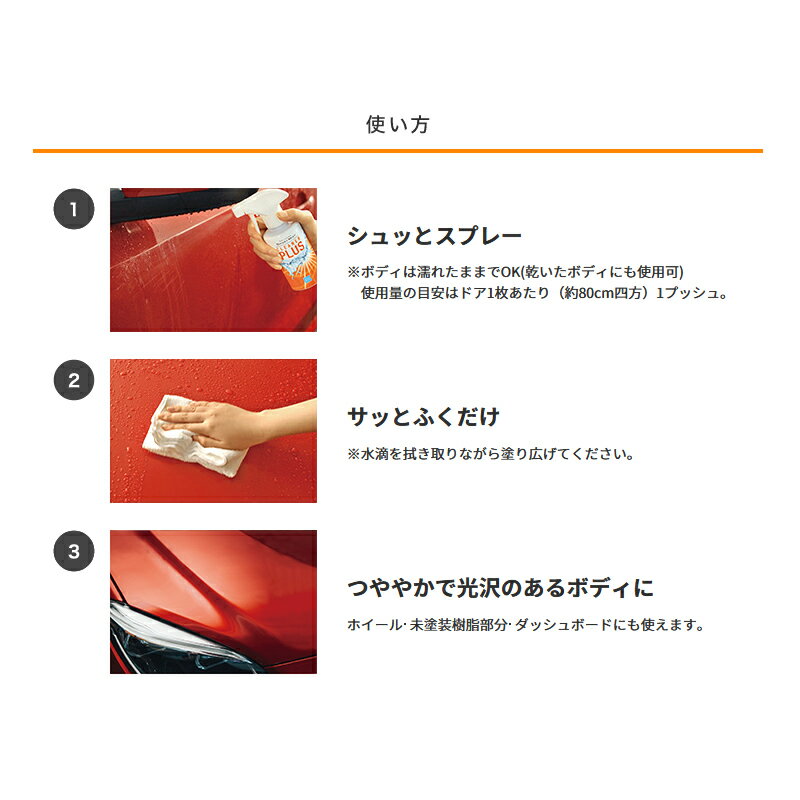 使い方

1

PLUS

シュッとスプレー

※ボディは濡れたままでOK(乾いたボディにも使用可)
使用量の目安はドア1枚あたり（約80cm四方）1プッシュ。

2

サッとふくだけ

※水滴を拭き取りながら塗り広げてください。

3

つややかで光沢のあるボディに

ホイール·未塗装樹脂部分·ダッシュボードにも使えます。