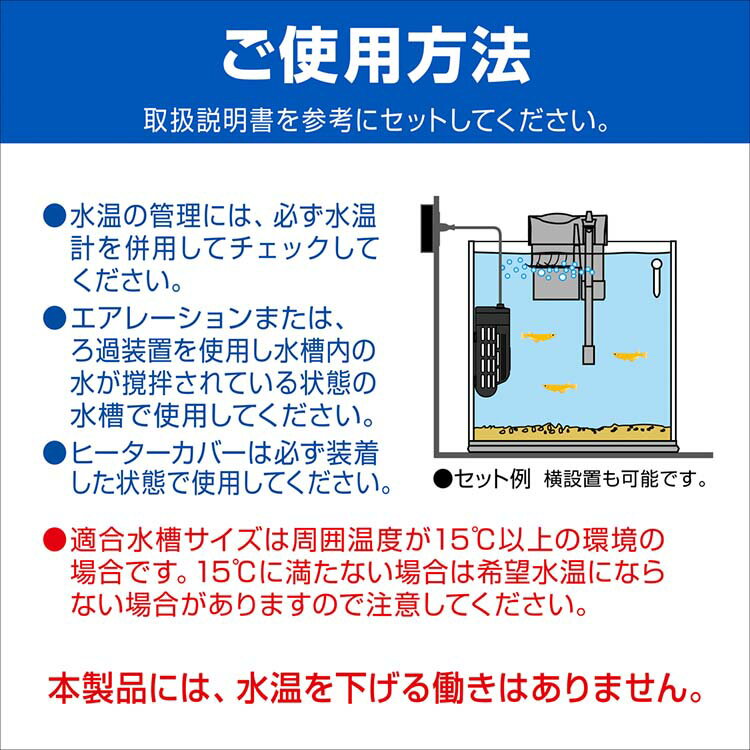 ご使用方法

取扱説明書を参考にセットしてください。

●水温の管理には、必ず水温計を併用してチェックしてください。

●エアレーションまたは、ろ過装置を使用し水槽内の水が撹拌されている状態の水槽で使用してください。

●ヒーターカバーは必ず装着した状態で使用してください。

●セット例 横設置も可能です。

●適合水槽サイズは周囲温度が15℃以上の環境の場合です。15℃に満たない場合は希望水温にならない場合がありますので注意してください。

本製品には、水温を下げる働きはありません。