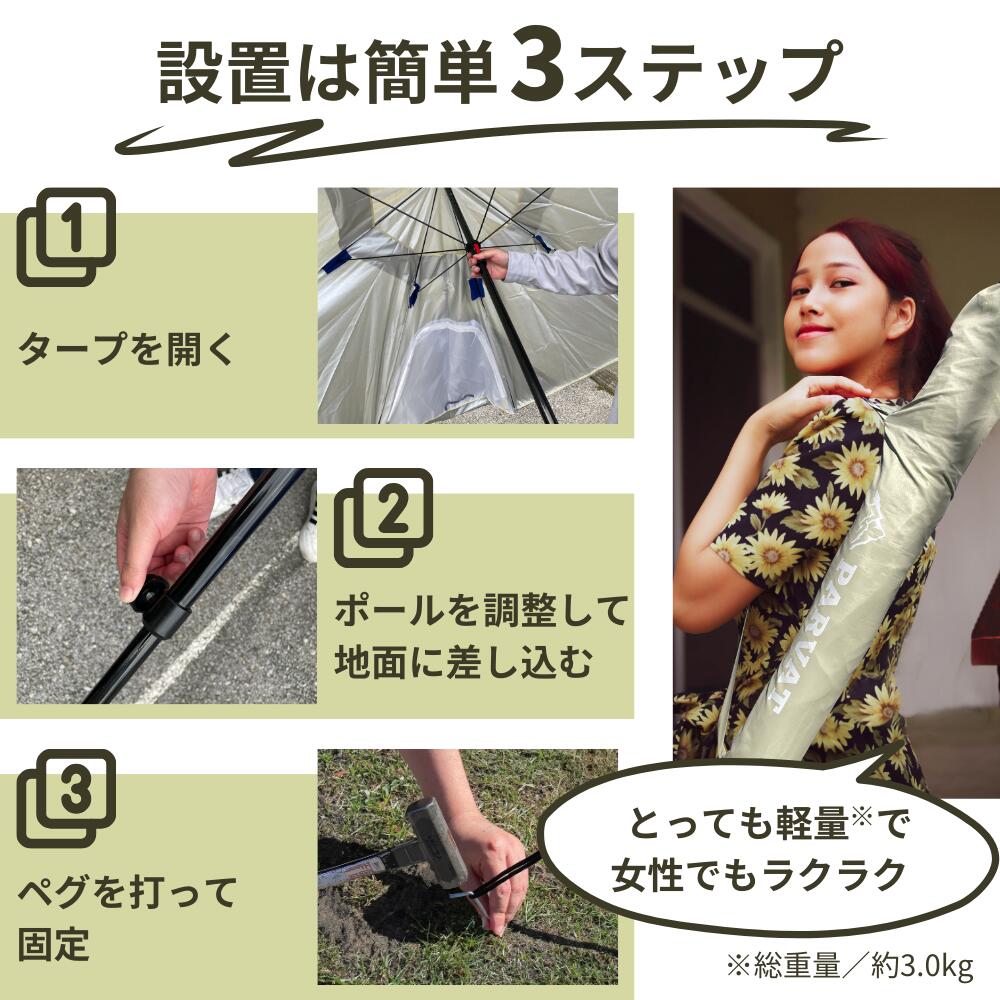 設置は簡単3ステップ

1
タープを開く

2
ポールを調整して地面に差し込む

3
ペグを打って固定

PARVAT

とっても軽量※で女性でもラクラク

※総重量／約3.0kg