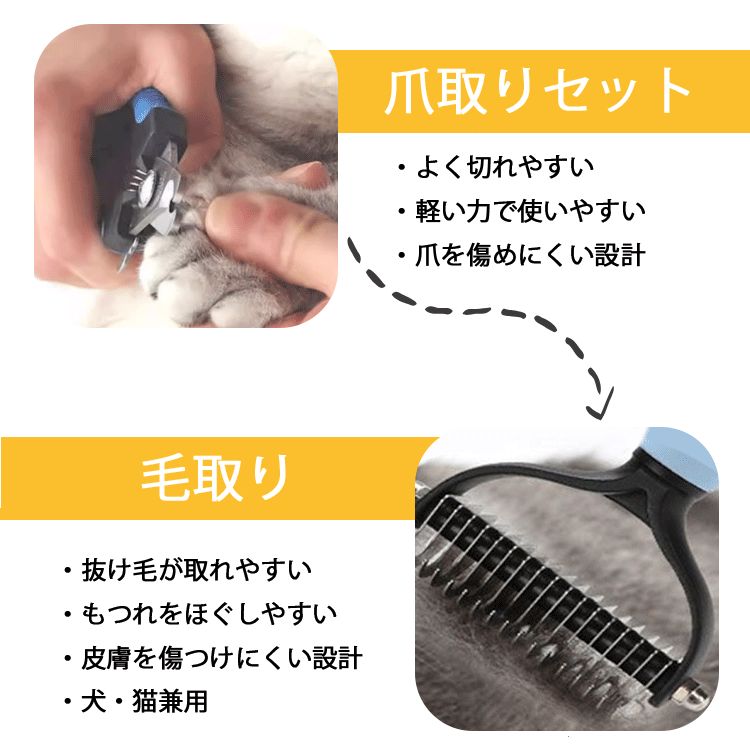 爪取りセット

・よく切れやすい
・軽い力で使いやすい
・爪を傷めにくい設計

毛取り

・抜け毛が取れやすい
・もつれをほぐしやすい
・皮膚を傷つけにくい設計
・犬・猫兼用