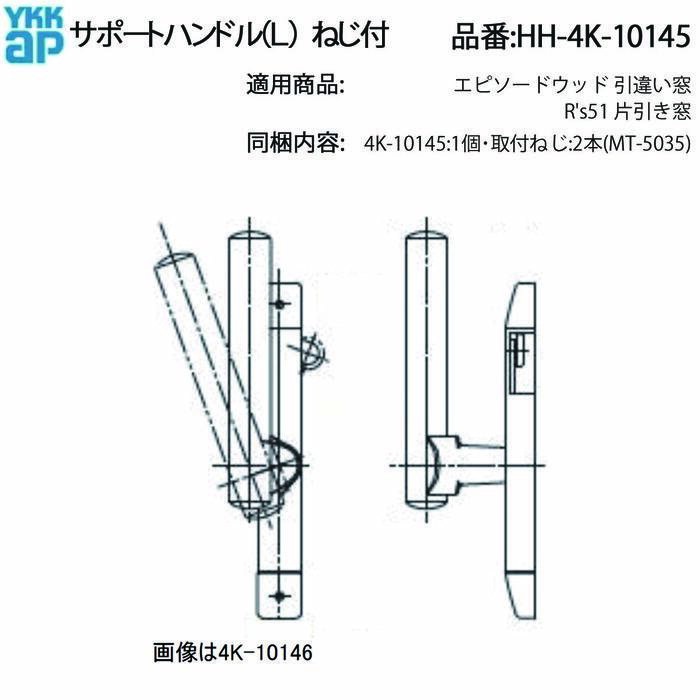 YKK ap サポートハンドル(L) ねじ付

品番:HH-4K-10145

適用商品: エピソードウッド 引違い窓
R's51 片引き窓

同梱内容: 4K-10145:1個・取付ねじ:2本(MT-5035)

画像は4K-10146