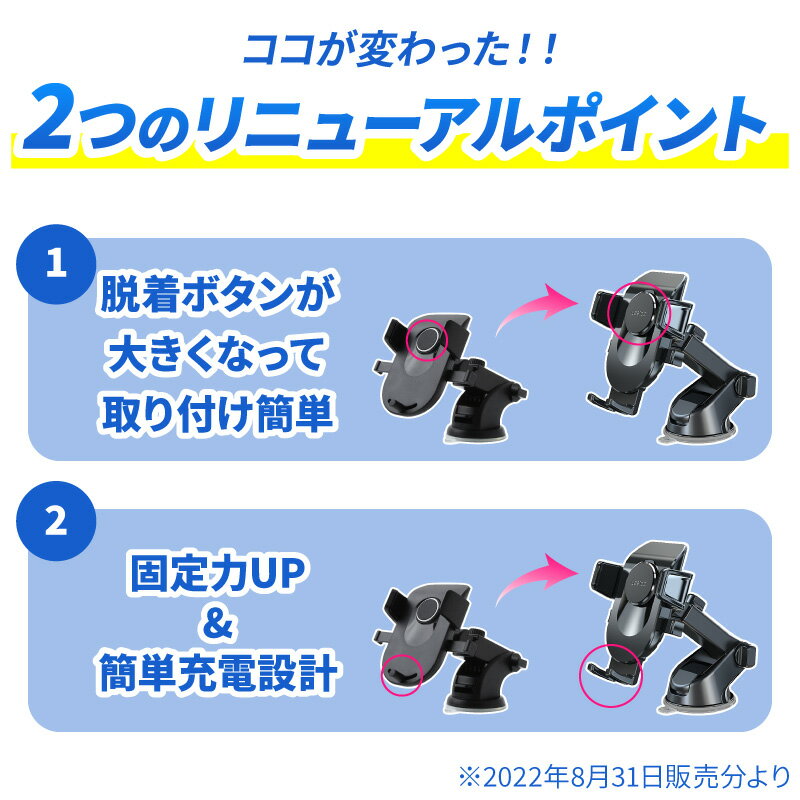 ココが変わった!!

2つのリニューアルポイント

1

脱着ボタンが大きくなって取り付け簡単

2

固定力UP & 簡単充電設計

※2022年8月31日販売分より