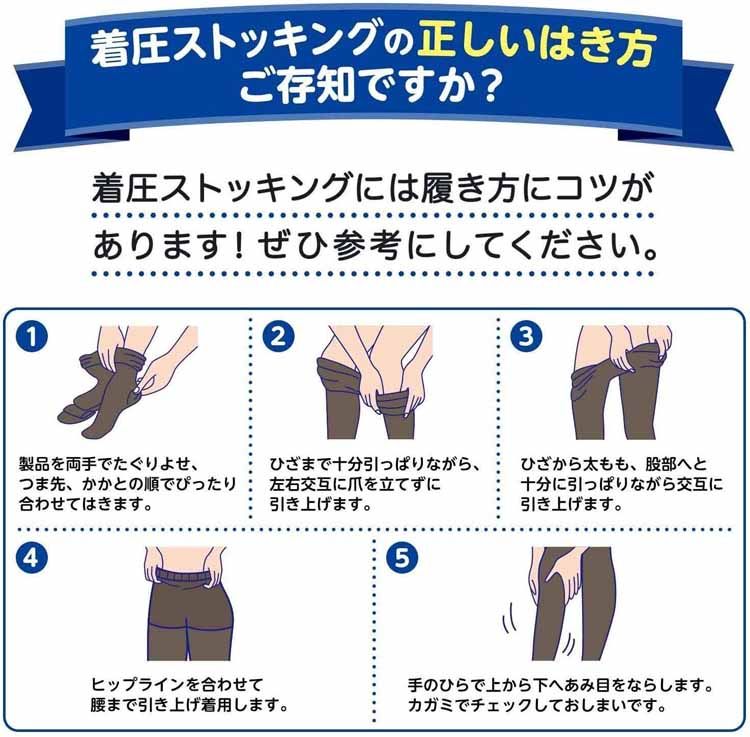 着圧ストッキングの正しいはき方
ご存知ですか？

着圧ストッキングには履き方にコツがあります！ぜひ参考にしてください。

1
製品を両手でたぐりよせ、つま先、かかとの順でぴったり合わせてはきます。

2
ひざまで十分引っぱりながら、左右交互に爪を立てずに引き上げます。

3
ひざから太もも、股部へと十分に引っぱりながら交互に引き上げます。

4
ヒップラインを合わせて腰まで引き上げ着用します。

5
手のひらで上から下へあみ目をならします。カガミでチェックしておしまいです。