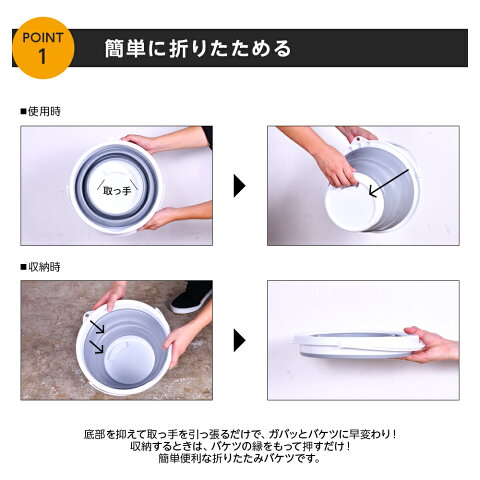 POINT 1

簡単に折りたためる

■使用時

取っ手

■収納時

底部を抑えて取っ手を引っ張るだけで、ガバッとバケツに早変わり！
収納するときは、バケツの縁をもって押すだけ！
簡単便利な折りたたみバケツです。