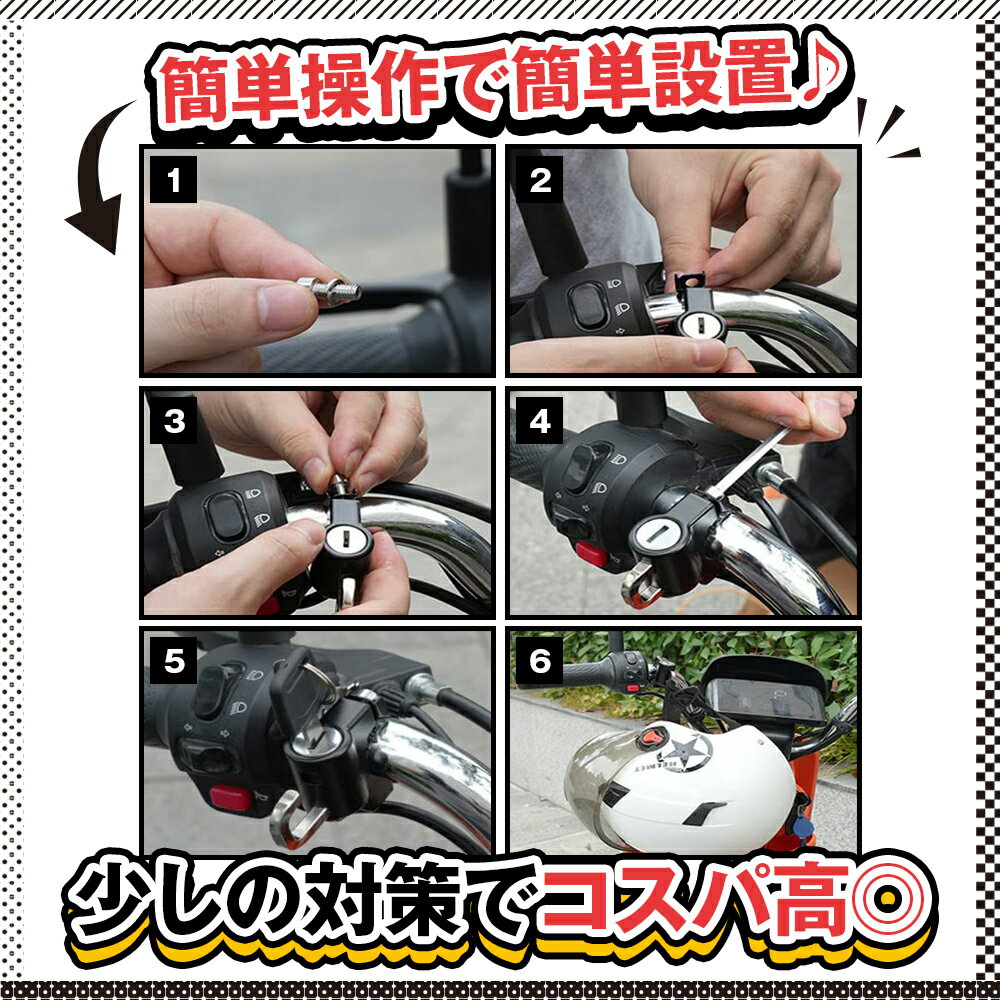 簡単操作で簡単設置♪

1

2

3

4

5

6

少しの対策でコスパ高◎