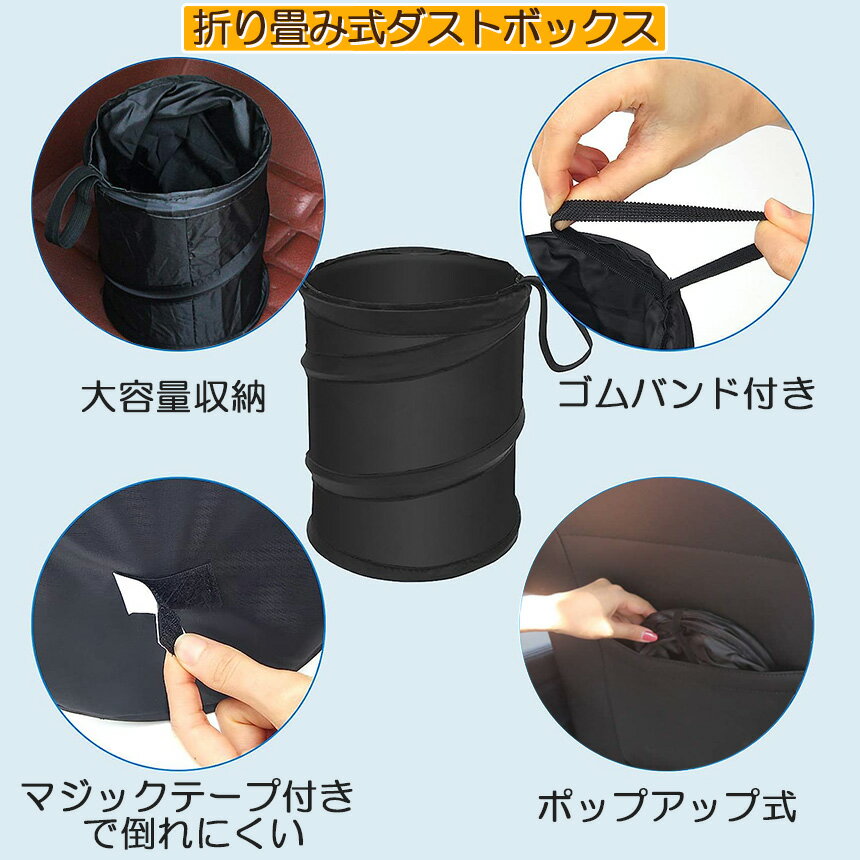 折り畳み式ダストボックス

大容量収納

ゴムバンド付き

マジックテープ付きで倒れにくい

ポップアップ式