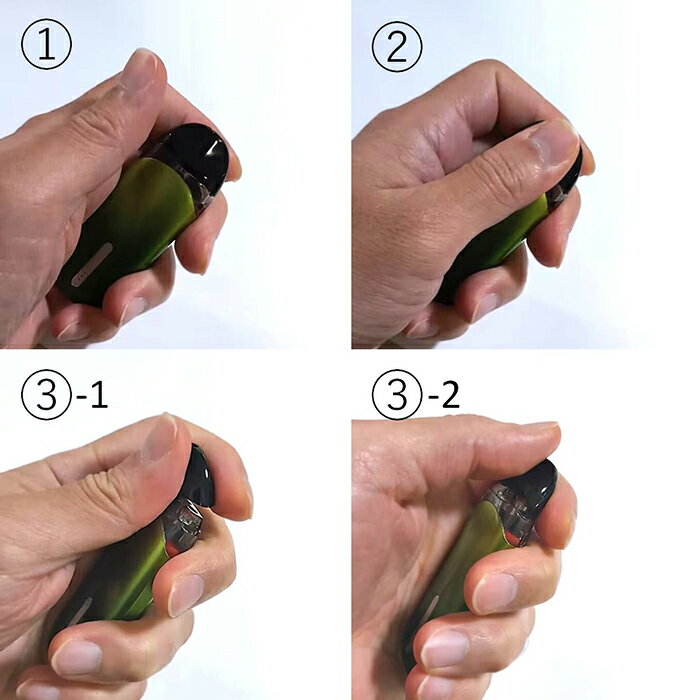 ①

②

③-1

③-2