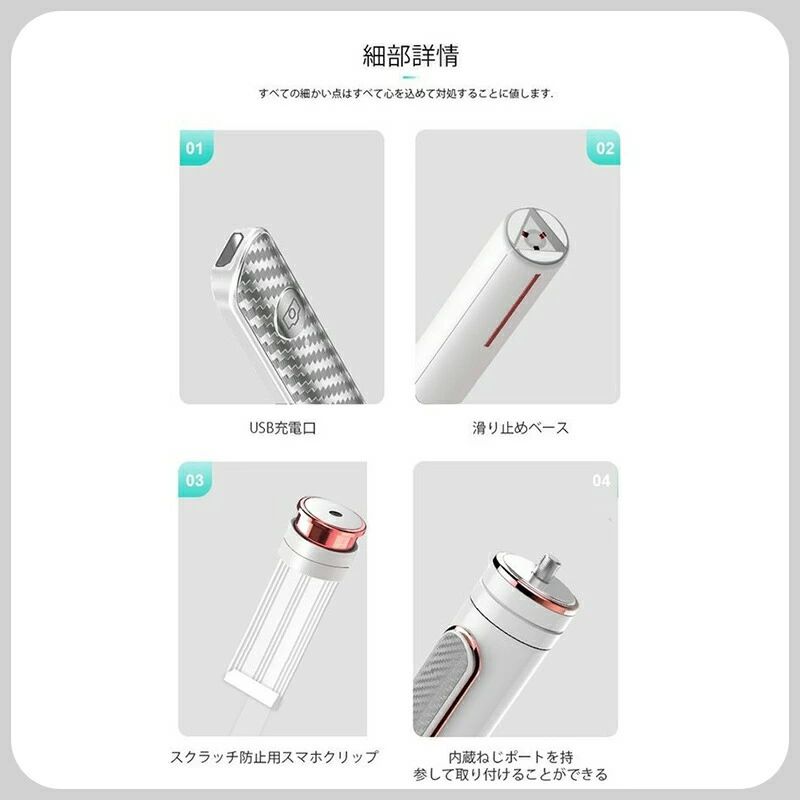 細部詳情

すべての細かい点はすべて心を込めて対処することに値します.

01

USB充電口

02

滑り止めベース

03

スクラッチ防止用スマホクリップ

04

内蔵ねじポートを持参して取り付けることができる