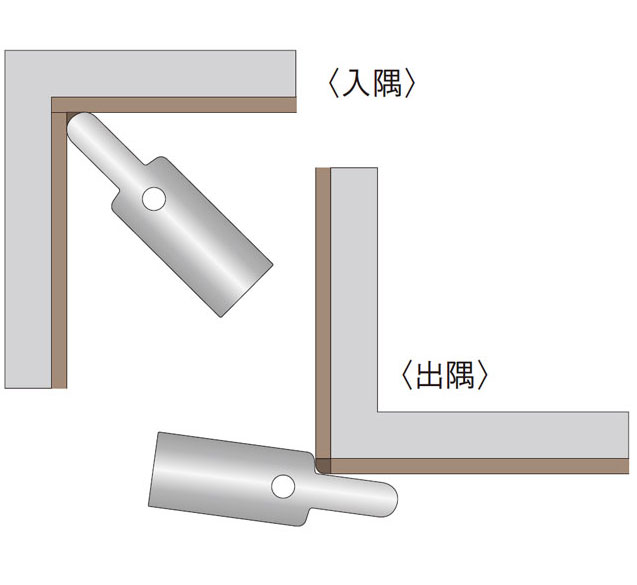 〈入隅〉

〈出隅〉