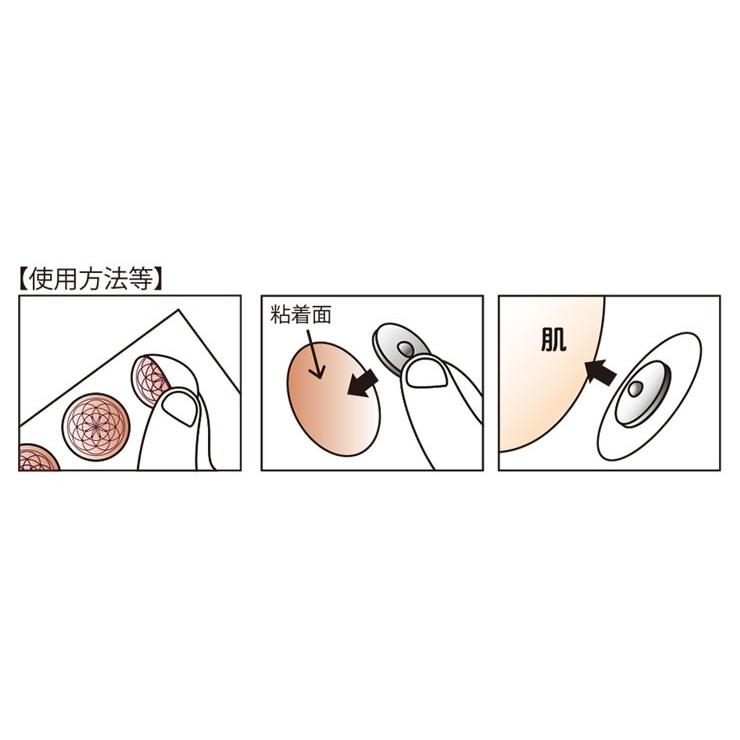 【使用方法等】

粘着面

肌