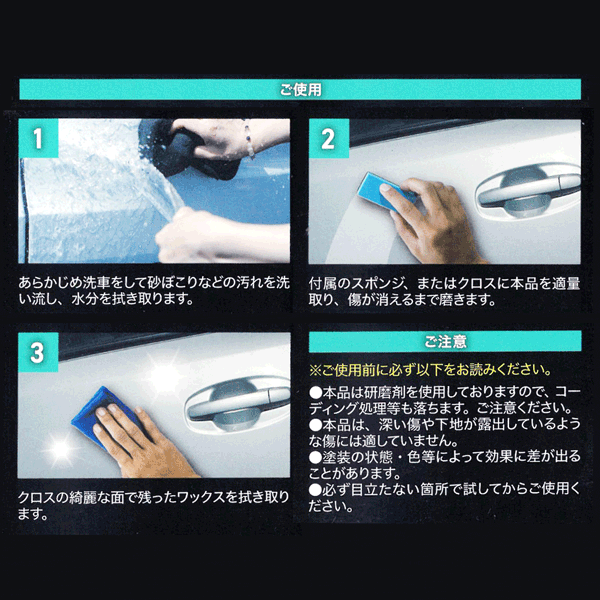 ご使用

1

あらかじめ洗車をして砂ぼこりなどの汚れを洗い流し、水分を拭き取ります。

2

付属のスポンジ、またはクロスに本品を適量取り、傷が消えるまで磨きます。

3

クロスの綺麗な面で残ったワックスを拭き取ります。

ご注意

※ご使用前に必ず以下をお読みください。

●本品は研磨剤を使用しておりますので、コーディング処理等も落ちます。ご注意ください。
●本品は、深い傷や下地が露出しているような傷には適していません。
●塗装の状態・色等によって効果に差が出ることがあります。
●必ず目立たない箇所で試してからご使用ください。