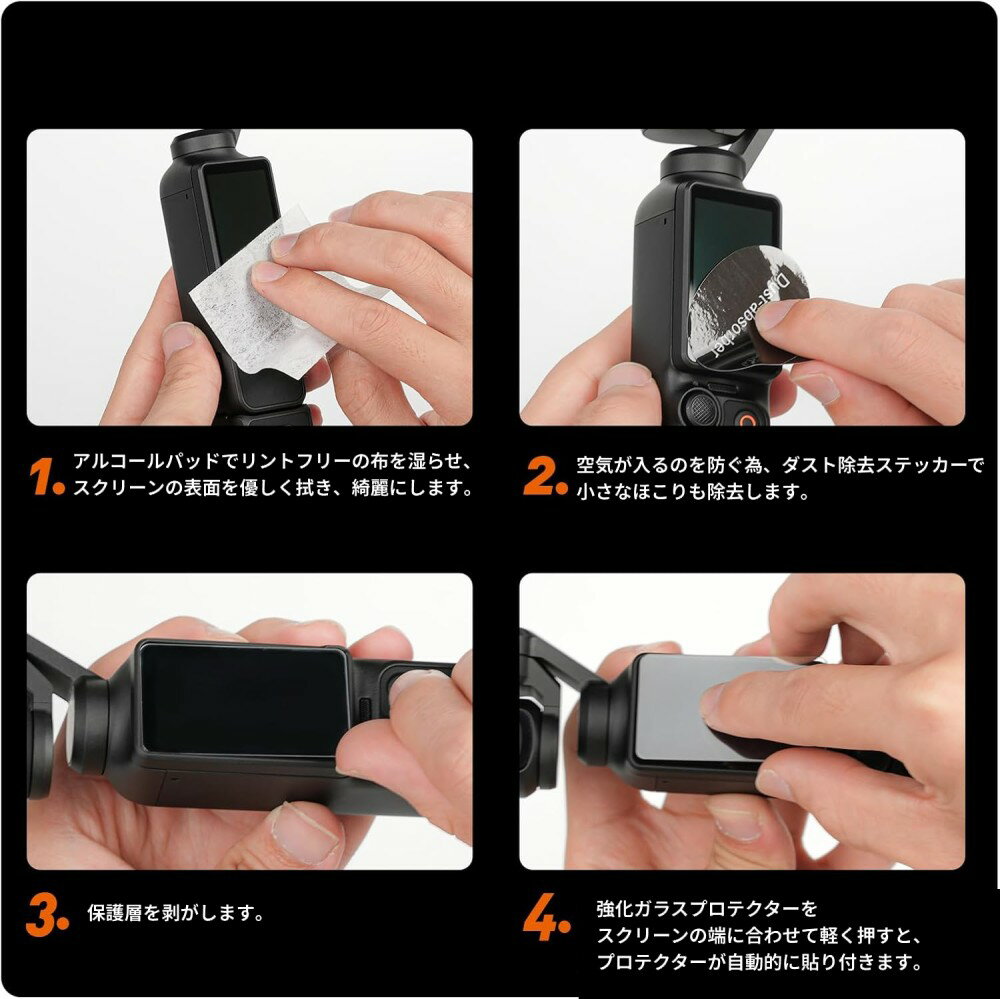 Dust-absorber

1. アルコールパッドでリントフリーの布を湿らせ、スクリーンの表面を優しく拭き、綺麗にします。

2. 空気が入るのを防ぐ為、ダスト除去ステッカーで小さなほこりも除去します。

3. 保護層を剥がします。

4. 強化ガラスプロテクターをスクリーンの端に合わせて軽く押すと、プロテクターが自動的に貼り付きます。