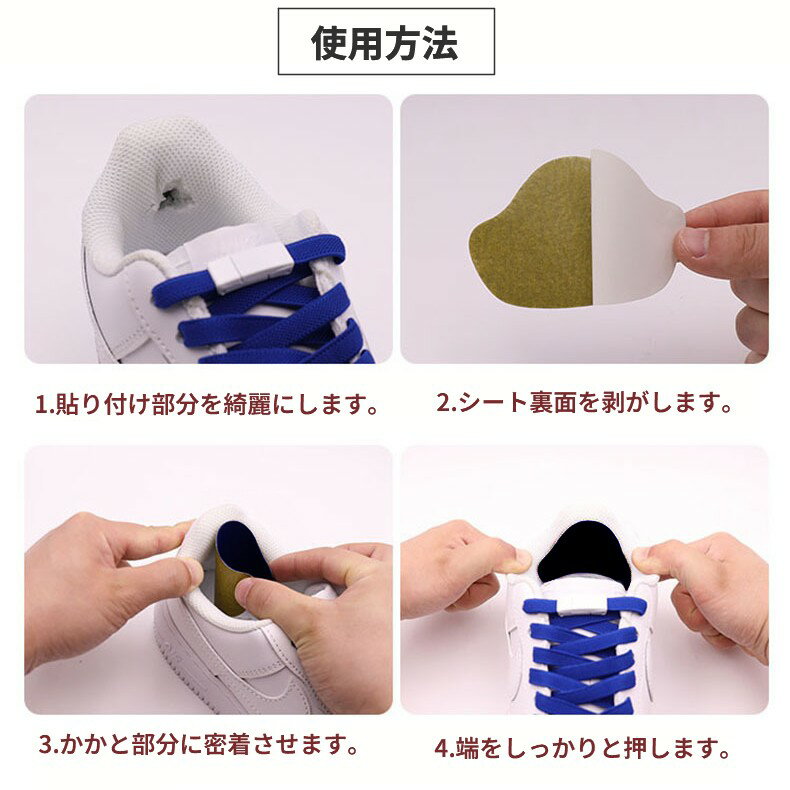 使用方法

1.貼り付け部分を綺麗にします。

2.シート裏面を剥がします。

3.かかと部分に密着させます。

4.端をしっかりと押します。