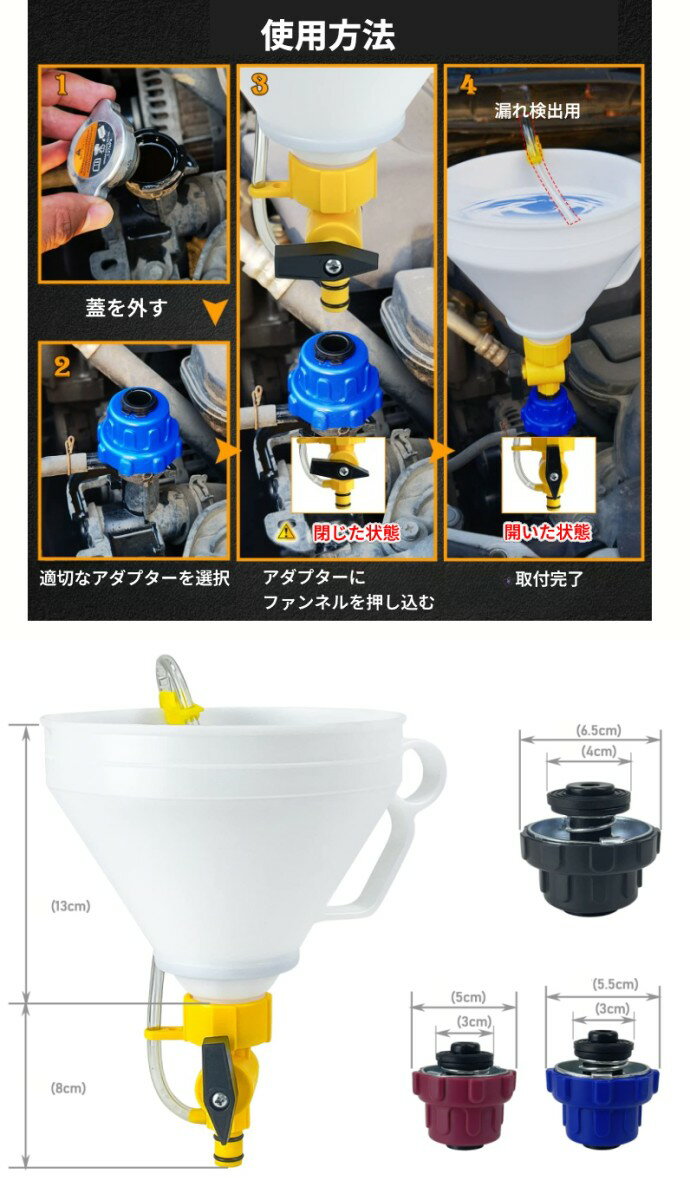 使用方法

1

蓋を外す

2

適切なアダプターを選択

3

閉じた状態

アダプターに
ファンネルを押し込む

4

漏れ検出用

開いた状態

取付完了

(13cm)

(8cm)

(6.5cm)

(4cm)

(5cm)

(3cm)

(5.5cm)

(3cm)