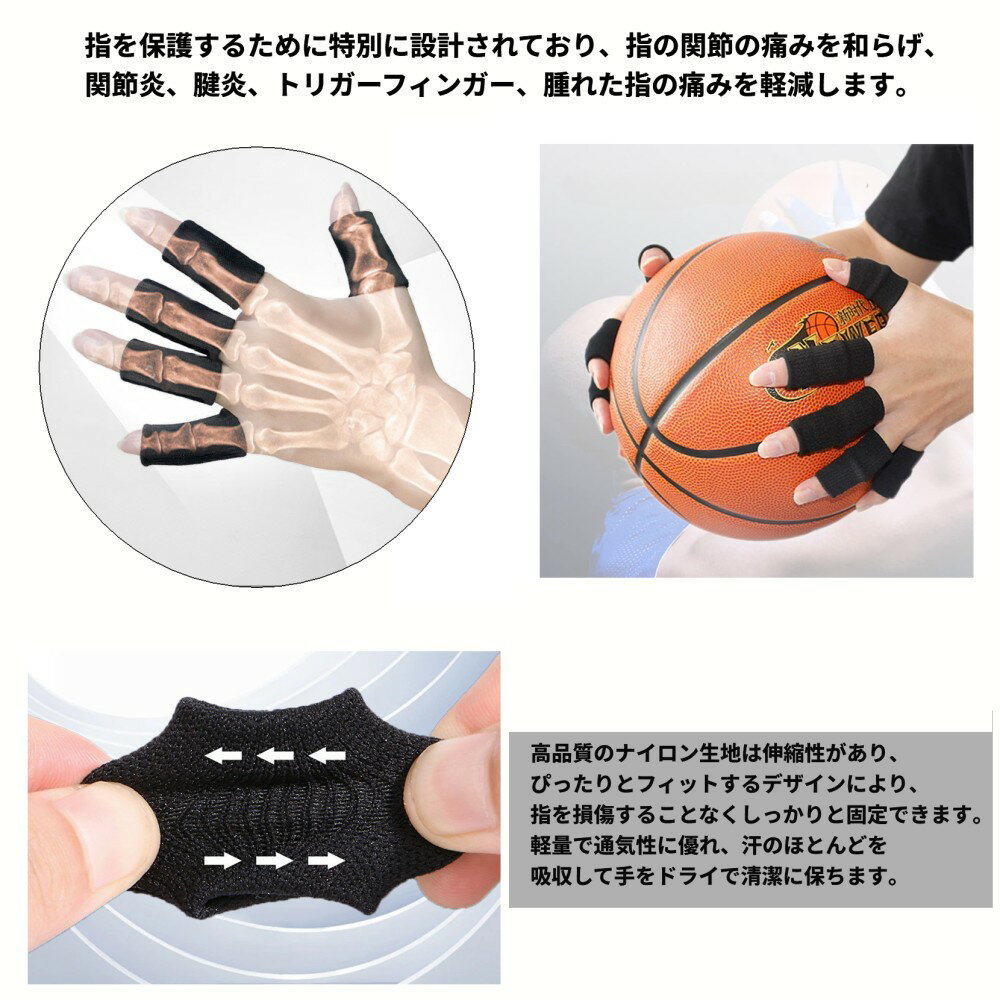 指を保護するために特別に設計されており、指の関節の痛みを和らげ、関節炎、腱炎、トリガーフィンガー、腫れた指の痛みを軽減します。

高品質のナイロン生地は伸縮性があり、ぴったりとフィットするデザインにより、指を損傷することなくしっかりと固定できます。軽量で通気性に優れ、汗のほとんどを吸収して手をドライで清潔に保ちます。