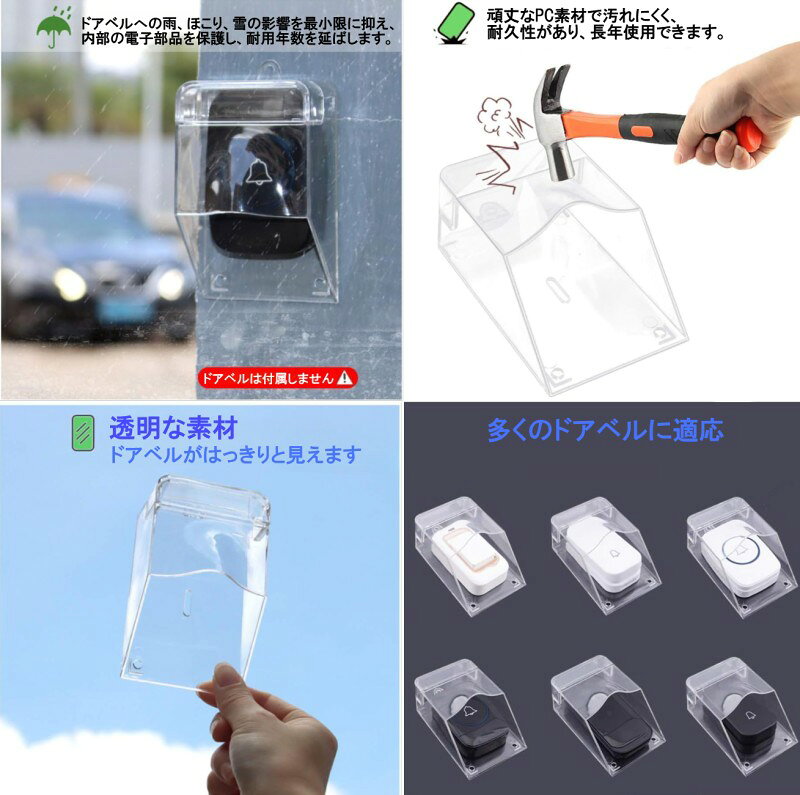 ドアベルへの雨、ほこり、雪の影響を最小限に抑え、内部の電子部品を保護し、耐用年数を延ばします。

ドアベルは付属しません

頑丈なPC素材で汚れにくく、耐久性があり、長年使用できます。

透明な素材
ドアベルがはっきりと見えます

多くのドアベルに適応