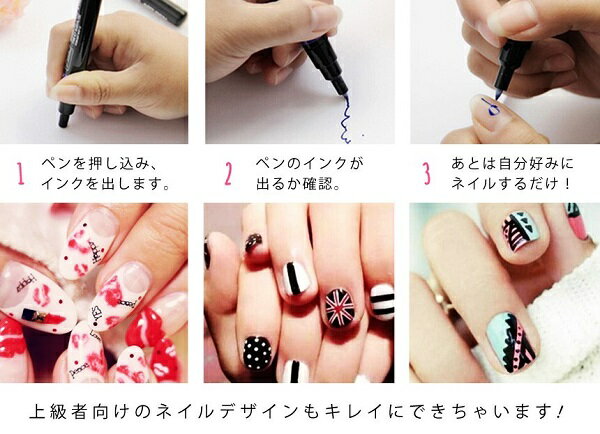 1 ペンを押し込み、インクを出します。

2 ペンのインクが出るか確認。

3 あとは自分好みにネイルするだけ！

上級者向けのネイルデザインもキレイにできちゃいます！