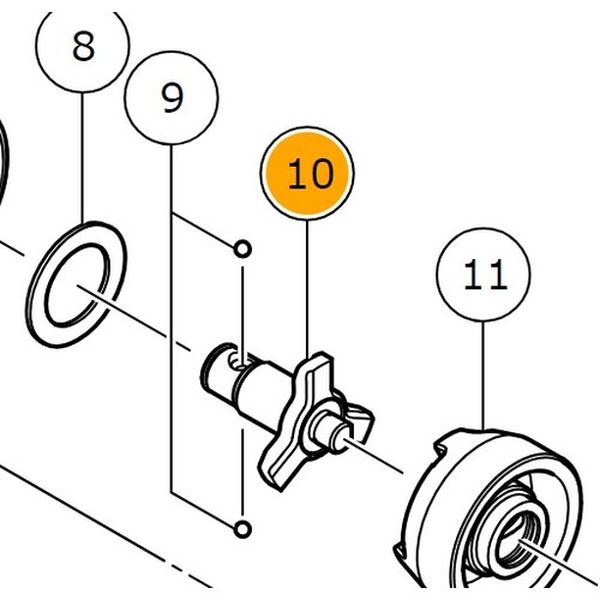 8
9
10
11