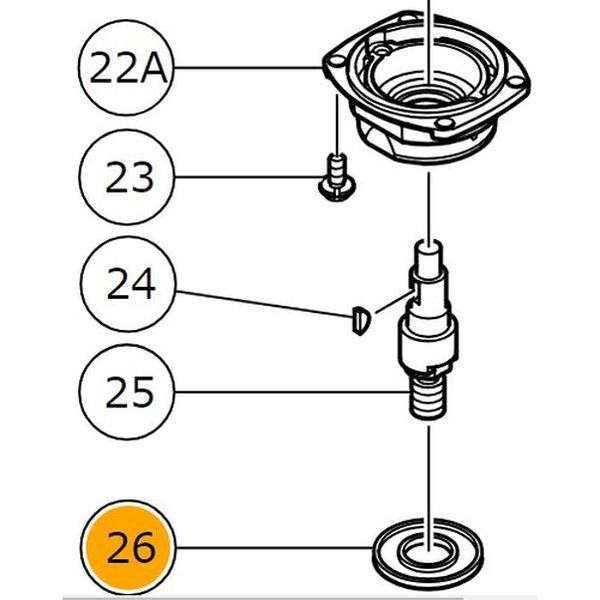 22A

23

24

25

26