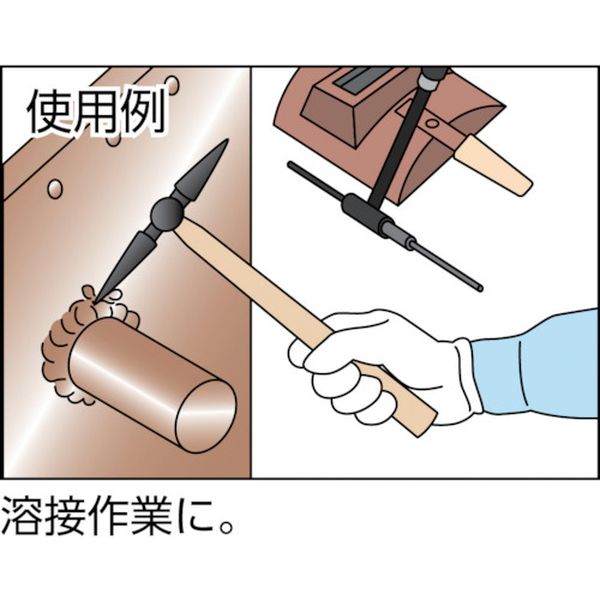 使用例

溶接作業に。