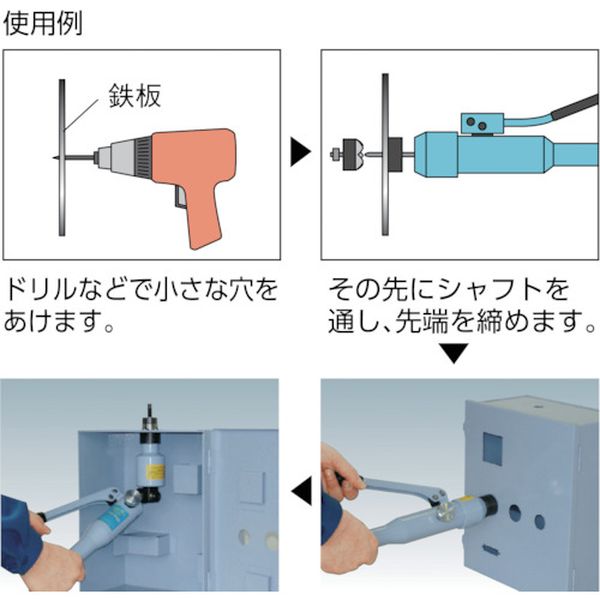 使用例

鉄板

ドリルなどで小さな穴をあけます。

その先にシャフトを通し、先端を締めます。