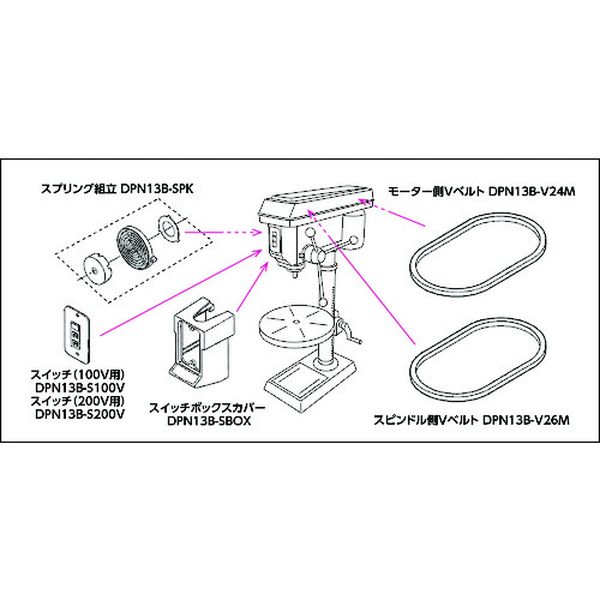 スプリング組立 DPN13B-SPK

モーター側Vベルト DPN13B-V24M

スイッチ（100V用）
DPN13B-S100V
スイッチ（200V用）
DPN13B-S200V

スイッチボックスカバー
DPN13B-SBOX

スピンドル側Vベルト DPN13B-V26M