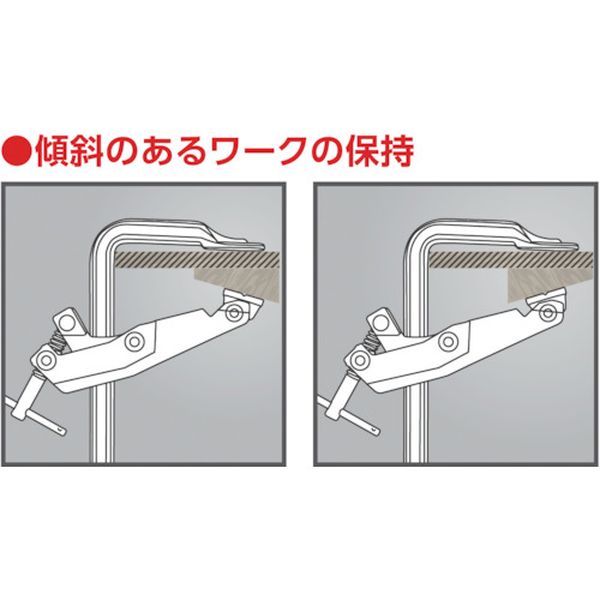 ●傾斜のあるワークの保持