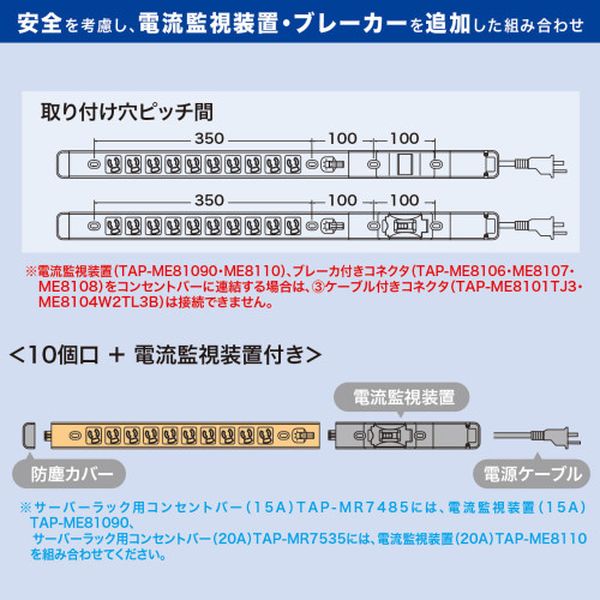 安全を考慮し、電流監視装置・ブレーカーを追加した組み合わせ

取り付け穴ピッチ間

350 100 100

350 100 100

※電流監視装置(TAP-ME81090・ME8110)、ブレーカ付きコネクタ(TAP-ME8106・ME8107・ME8108)をコンセントバーに連結する場合は、③ケーブル付きコネクタ(TAP-ME8101TJ3・ME8104W2TL3B)は接続できません。

<10個口 + 電流監視装置付き>

電流監視装置

防塵カバー

電源ケーブル

※サーバーラック用コンセントバー(15A)TAP-MR7485には、電流監視装置(15A)TAP-ME81090、
サーバーラック用コンセントバー(20A)TAP-MR7535には、電流監視装置(20A)TAP-ME8110を組み合わせてください。