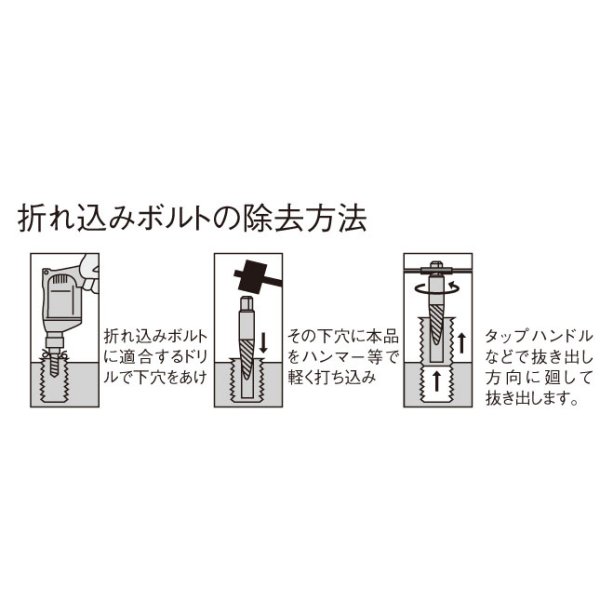 折れ込みボルトの除去方法

折れ込みボルトに適合するドリルで下穴をあけ

その下穴に本品をハンマー等で軽く打ち込み

タップハンドルなどで抜き出し方向に廻して抜き出します。