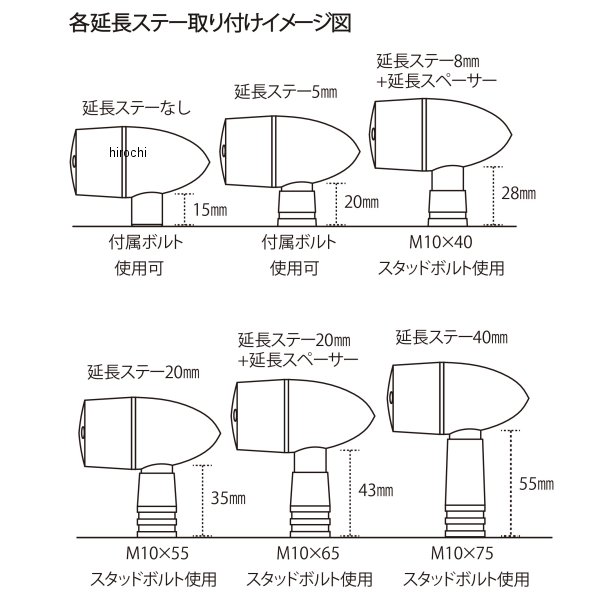 各延長ステー取り付けイメージ図

延長ステーなし

hirochi

15㎜

付属ボルト
使用可

延長ステー5㎜

20㎜

付属ボルト
使用可

延長ステー8㎜
+延長スペーサー

28㎜

M10×40
スタッドボルト使用

延長ステー20㎜

35㎜

M10×55
スタッドボルト使用

延長ステー20㎜
+延長スペーサー

43㎜

M10×65
スタッドボルト使用

延長ステー40㎜

55㎜

M10×75
スタッドボルト使用