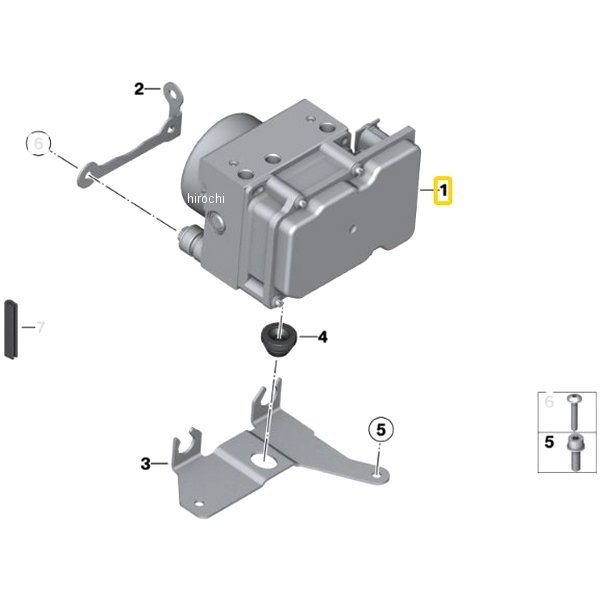 2
6
hirochi
1
7
4
5
3
6
5