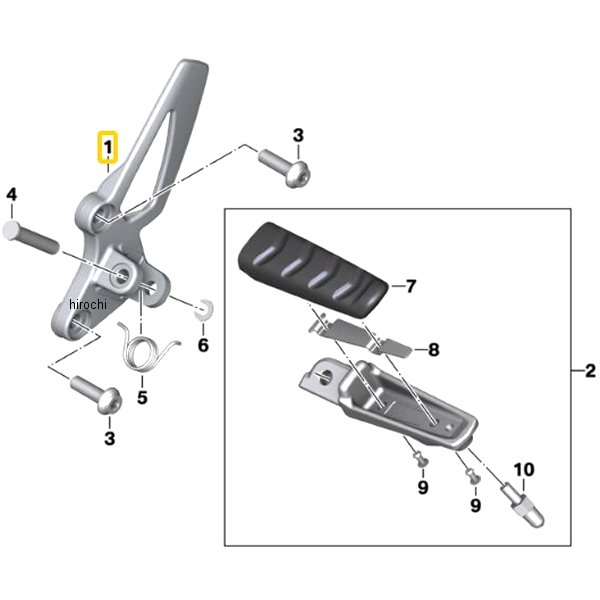 1
3
4
hirochi
6
5
3
7
8
2
9
9
10