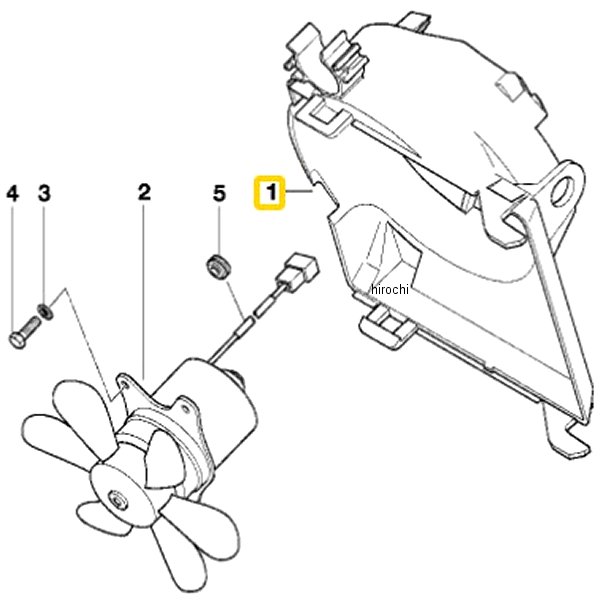 4
3
2
5
1
hirochi