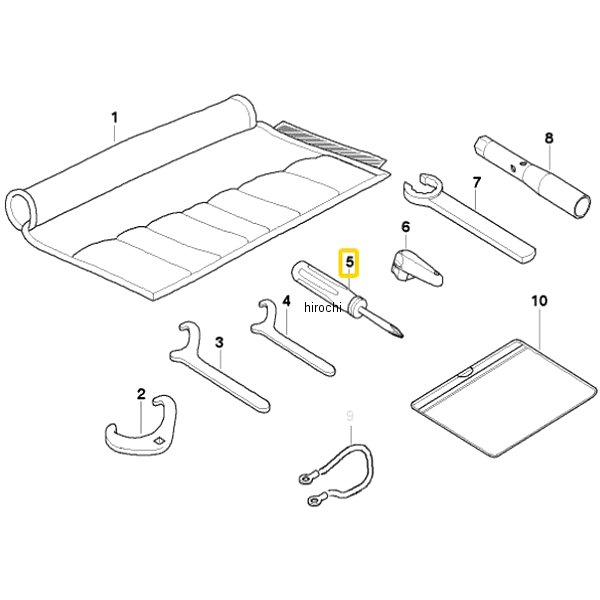 1
8
7
6
5
hirochi
4
10
3
2
9