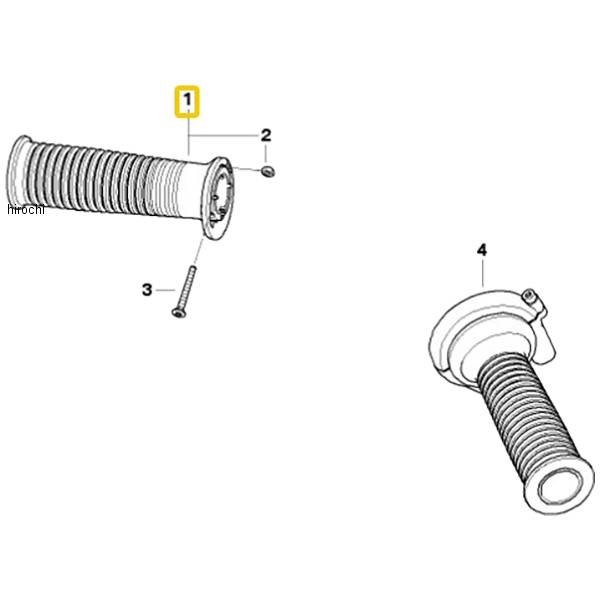 1
2
hirochi
3
4