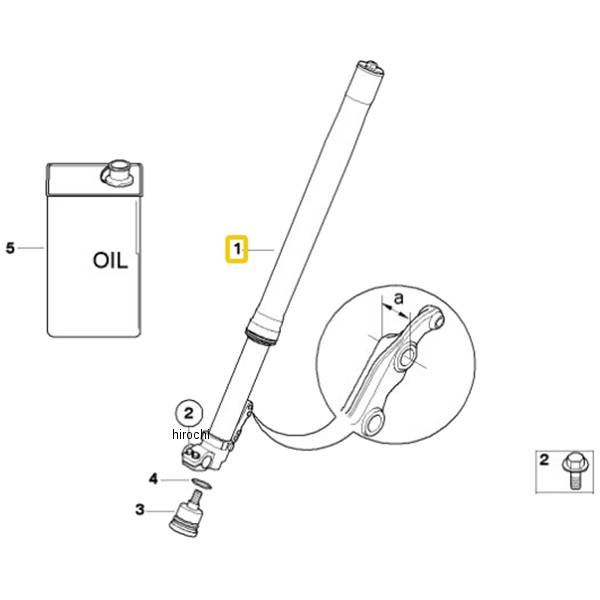 5
OIL
1
a
2
hirochi
4
3
2