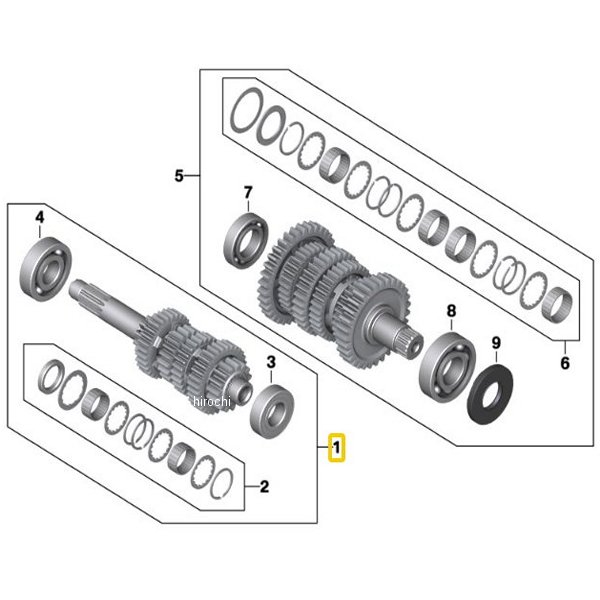 5
7
4
8
9
6
3
hirochi
1
2