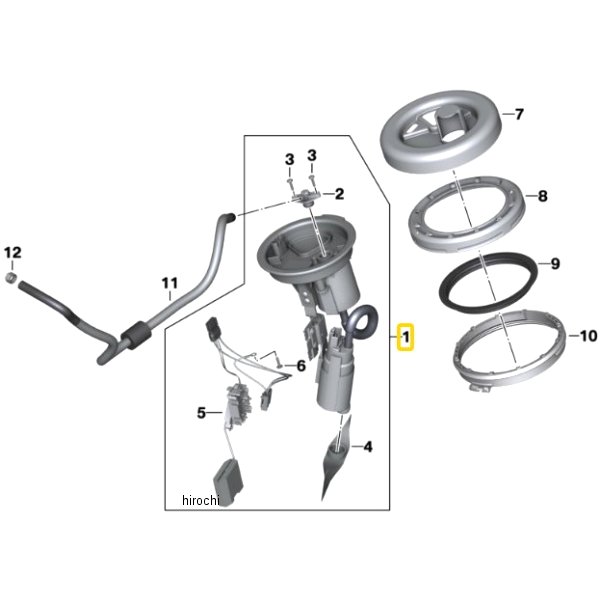 7
3
3
2
8
12
9
11
1
10
6
5
4
hirochi