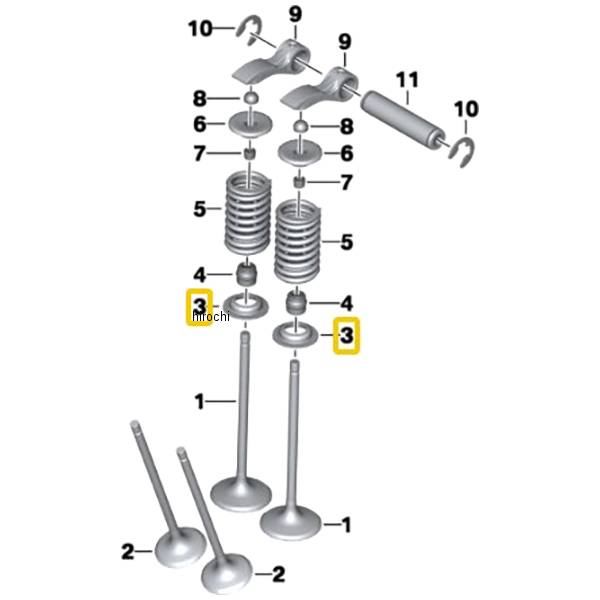 10
9
9
11
8
10
6
8
7
6
7
5
5
4
3
hirochi
4
3
1
1
2
2