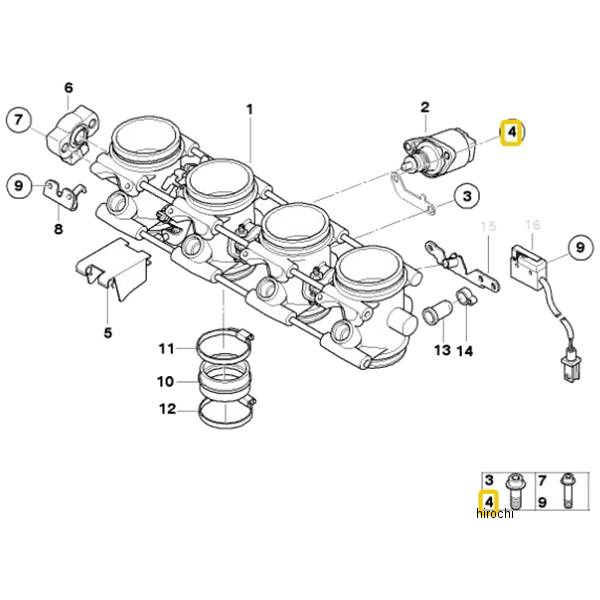 6
7
1
2
4
9
8
3
15
16
9
5
13
14
11
10
12
3
4
7
9
hirochi