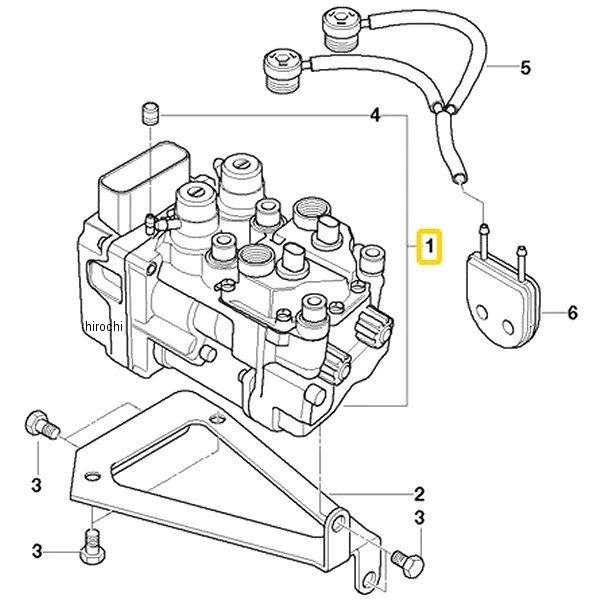 5
4
1
6
hirochi
3
2
3
3