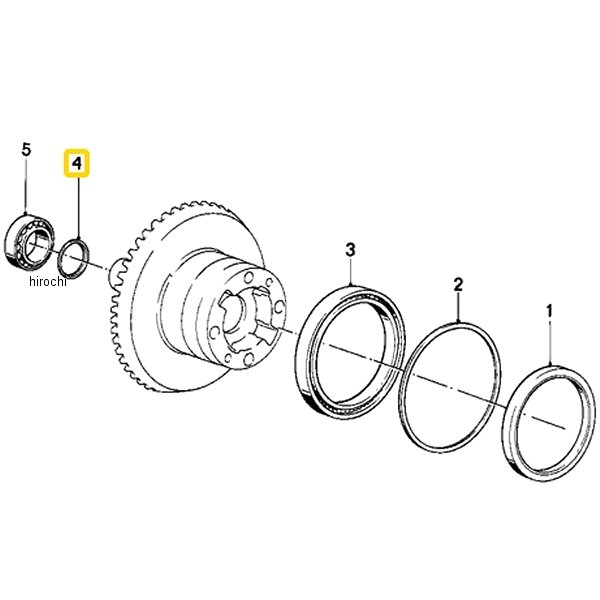 5
4
hirochi
3
2
1