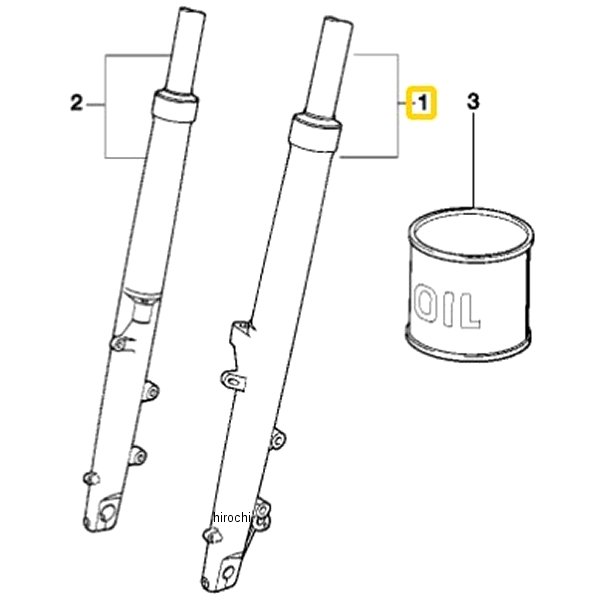 2
1
3
OIL
hirochi