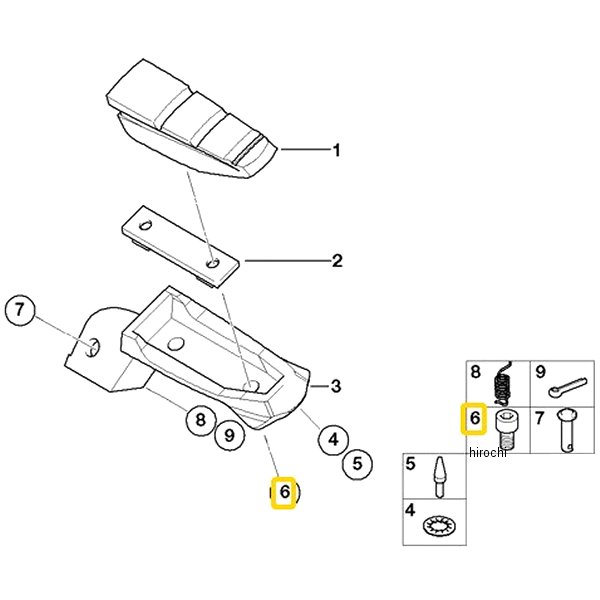 1
2
7
3
8
9
4
5
6
8
9
6
7
hirochi
5
4