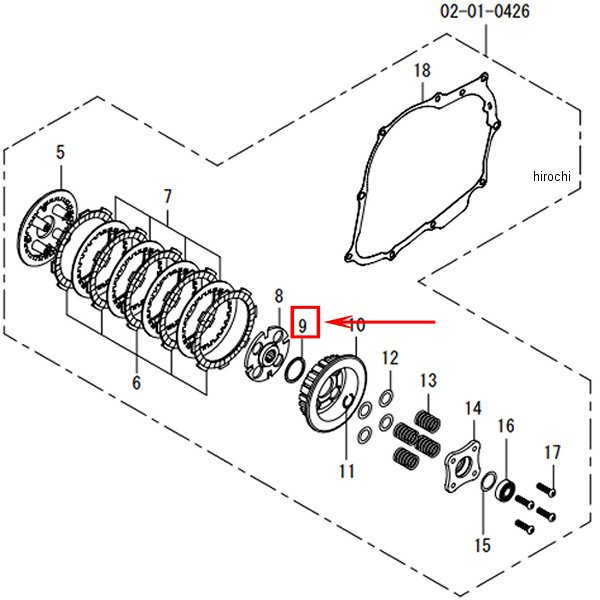 02-01-0426

18

hirochi

5

7

8

9

10

6

12

13

14

16

17

11

15