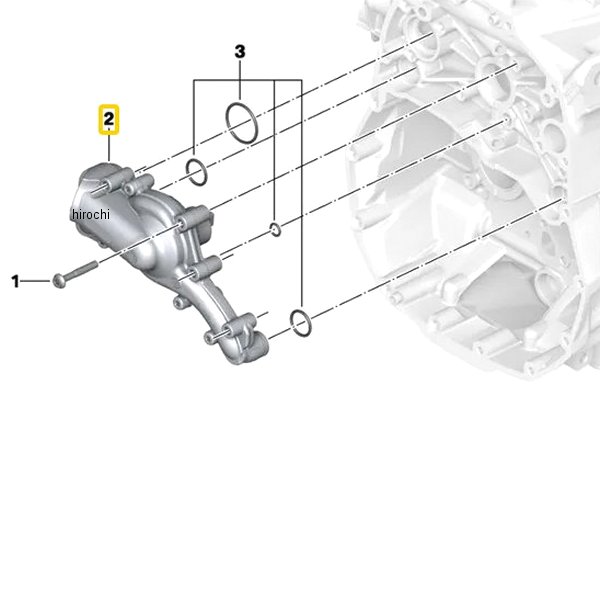 3
2
hirochi
1