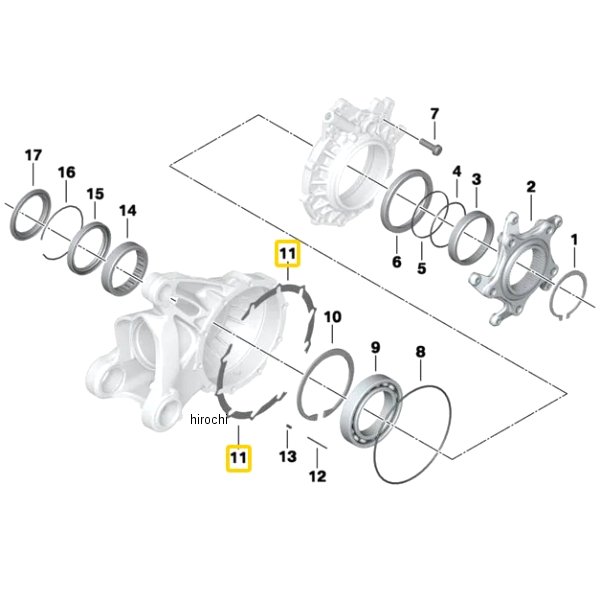 17
16
15
14
7
4
3
2
1
6
5
11
10
9
8
hirochi
11
13
12