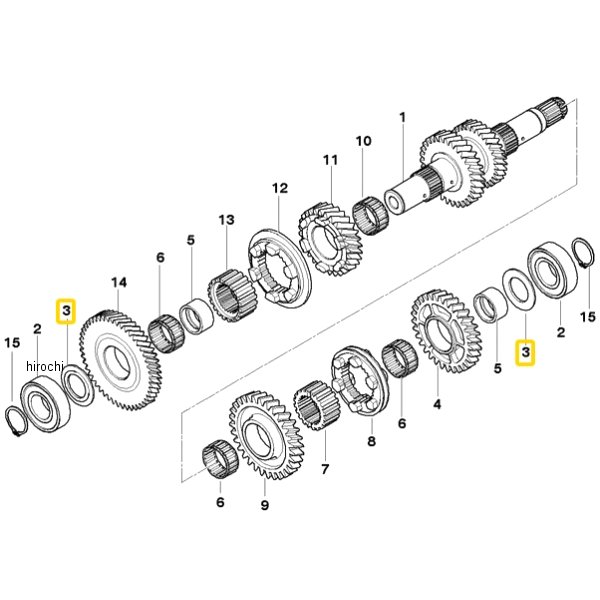 1
10
11
12
13
5
6
14
3
2
15
hirochi
15
2
3
5
4
6
8
7
9
6