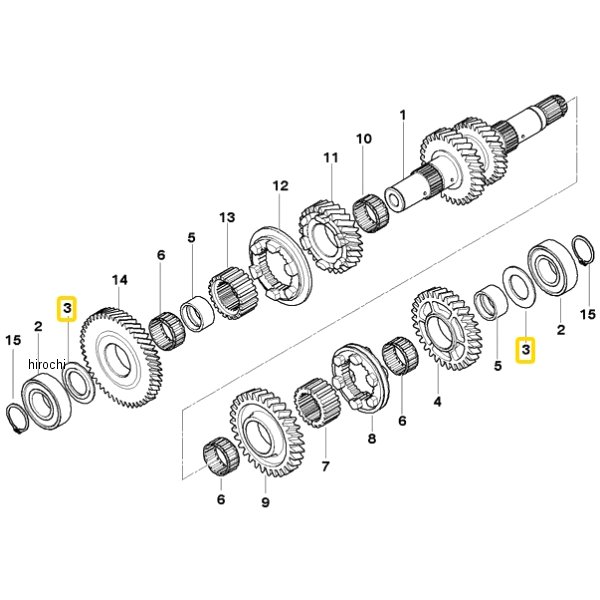 1
10
11
12
13
5
6
14
3
2
15
hirochi
15
2
3
5
4
6
8
7
9
6